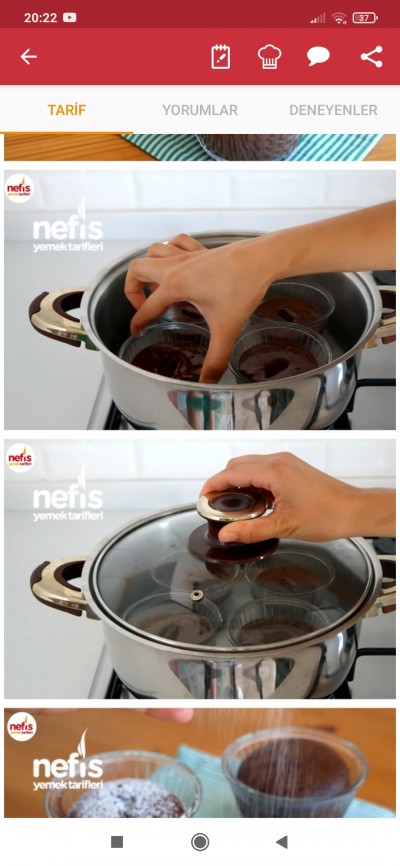 20:22

37

TARİF

YORUMLAR

DENEYENLER

nefis yemek tarifleri

nefis yemek tarifleri

nefis yemek tarifleri

nefis yemek tarifleri

nefis yemek tarifleri

nefis yemek tarifleri